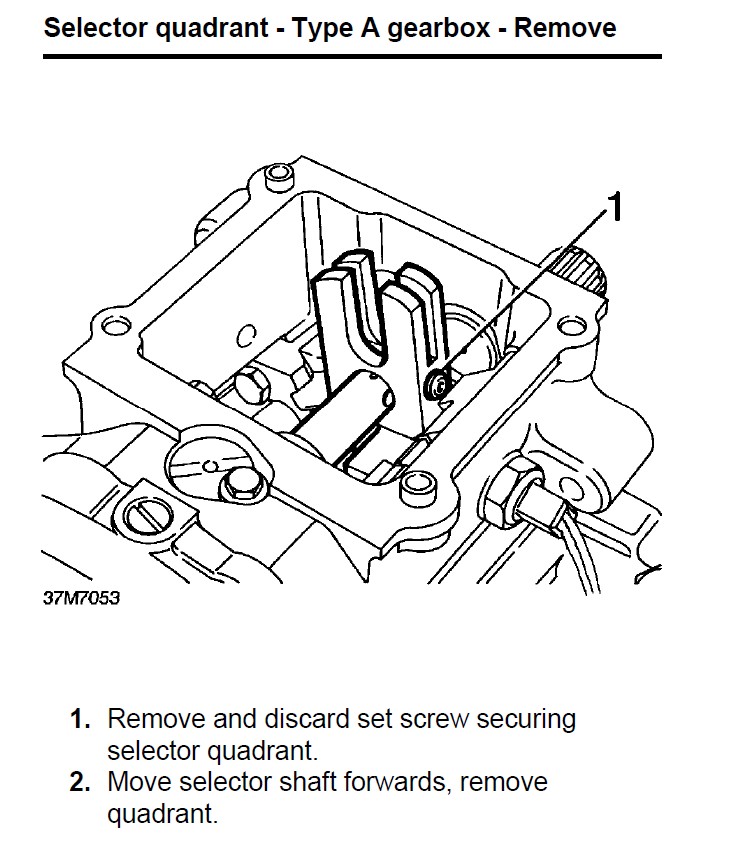 Selector quadrant - Type A gearbox - Remove

1

37M7053

1. Remove and discard set screw securing selector quadrant.
2. Move selector shaft forwards, remove quadrant.