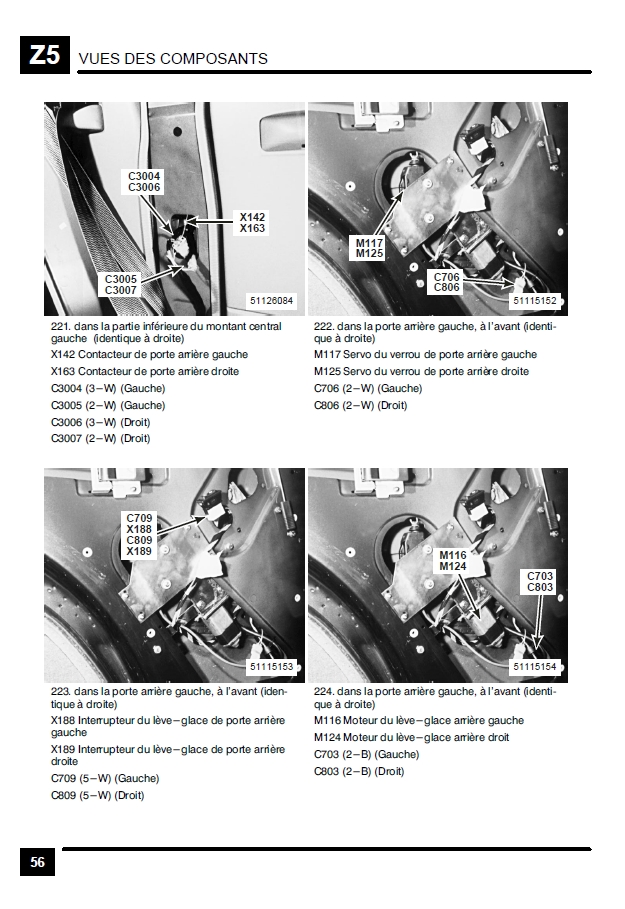 Z5 VUES DES COMPOSANTS

C3004
C3006
X142
X163
C3005
C3007
51126084

221. dans la partie inférieure du montant central gauche (identique à droite)
X142 Contacteur de porte arrière gauche
X163 Contacteur de porte arrière droite
C3004 (3–W) (Gauche)
C3005 (2–W) (Gauche)
C3006 (3–W) (Droit)
C3007 (2–W) (Droit)

M117
M125
C706
C806
51115152

222. dans la porte arrière gauche, à l'avant (identique à droite)
M117 Servo du verrou de porte arrière gauche
M125 Servo du verrou de porte arrière droite
C706 (2–W) (Gauche)
C806 (2–W) (Droit)

C709
X188
C809
X189
51115153

223. dans la porte arrière gauche, à l'avant (identique à droite)
X188 Interrupteur du lève–glace de porte arrière gauche
X189 Interrupteur du lève–glace de porte arrière droite
C709 (5–W) (Gauche)
C809 (5–W) (Droit)

M116
M124
C703
C803
51115154

224. dans la porte arrière gauche, à l'avant (identique à droite)
M116 Moteur du lève–glace arrière gauche
M124 Moteur du lève–glace arrière droit
C703 (2–B) (Gauche)
C803 (2–B) (Droit)

56