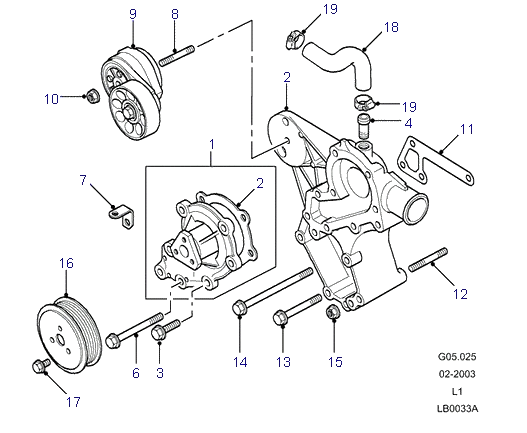 9
8
19
18
2
10
19
4
11
1
7
2
16
12
6
3
14
13
15
17
G05.025
02-2003
L1
LB0033A