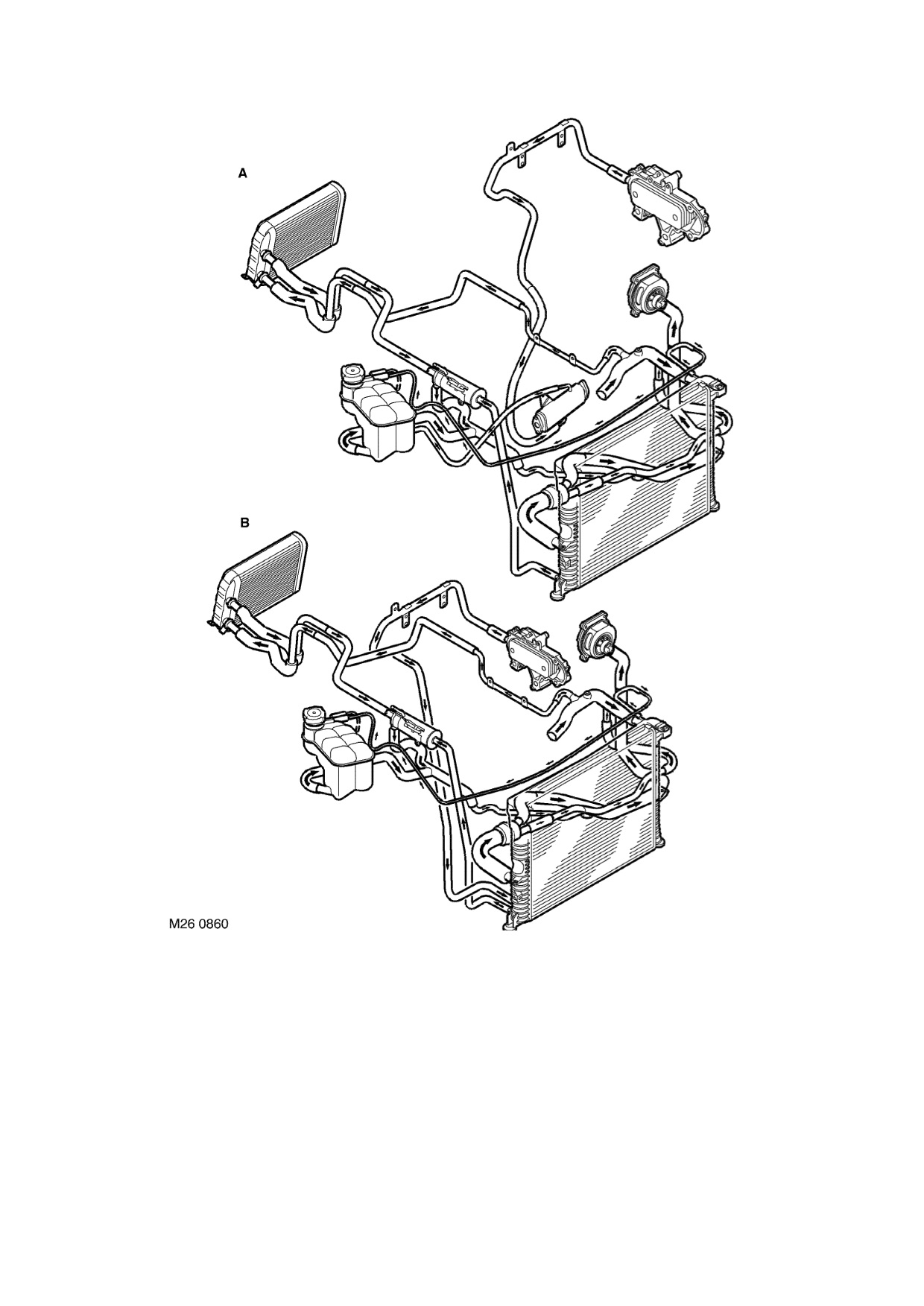 A

B

M26 0860