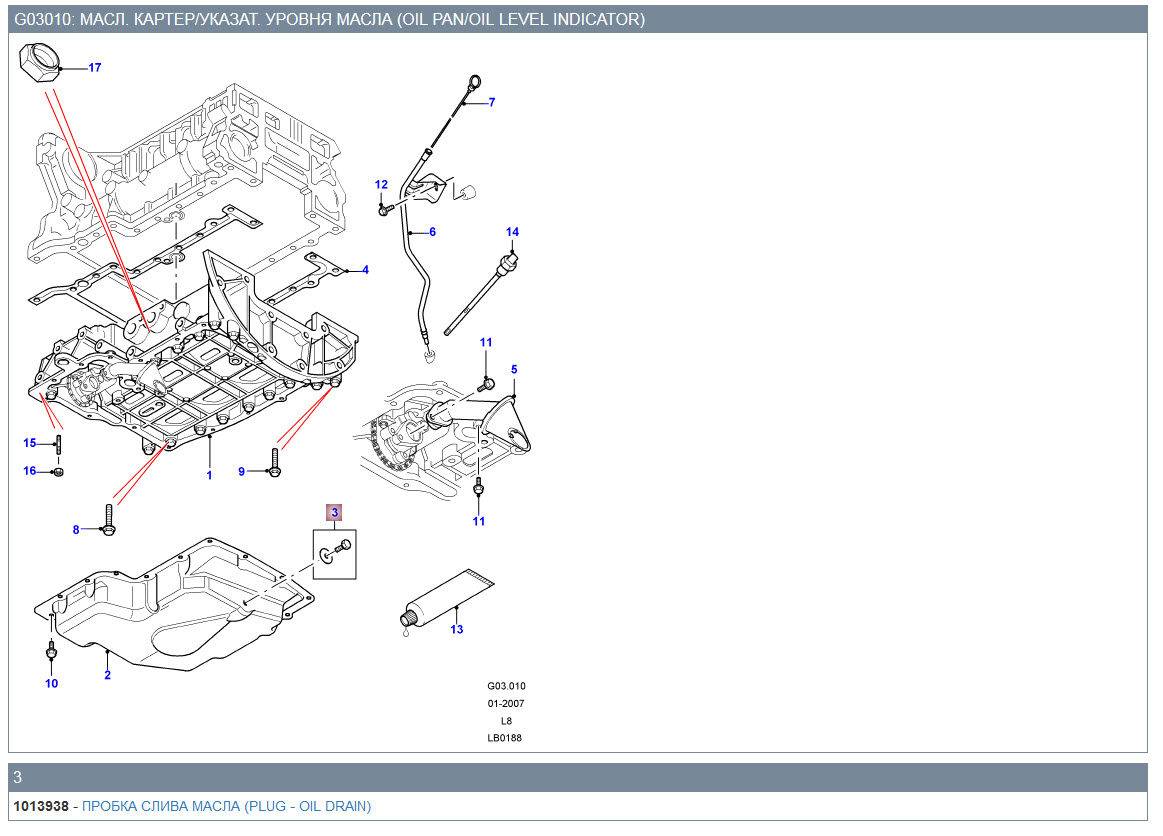 G03010: МАСЛ. КАРТЕР/УКАЗАТ. УРОВНЯ МАСЛА (OIL PAN/OIL LEVEL INDICATOR)

17
7
12
6
14
4
11
5
15
16
1
9
11
8
3
13
10
2

G03.010
01-2007
L8
LB0188

3

1013938 - ПРОБКА СЛИВА МАСЛА (PLUG - OIL DRAIN)