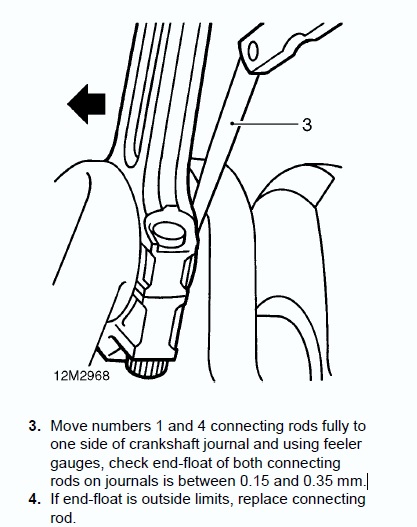 3

12M2968

3. Move numbers 1 and 4 connecting rods fully to one side of crankshaft journal and using feeler gauges, check end-float of both connecting rods on journals is between 0.15 and 0.35 mm.

4. If end-float is outside limits, replace connecting rod.