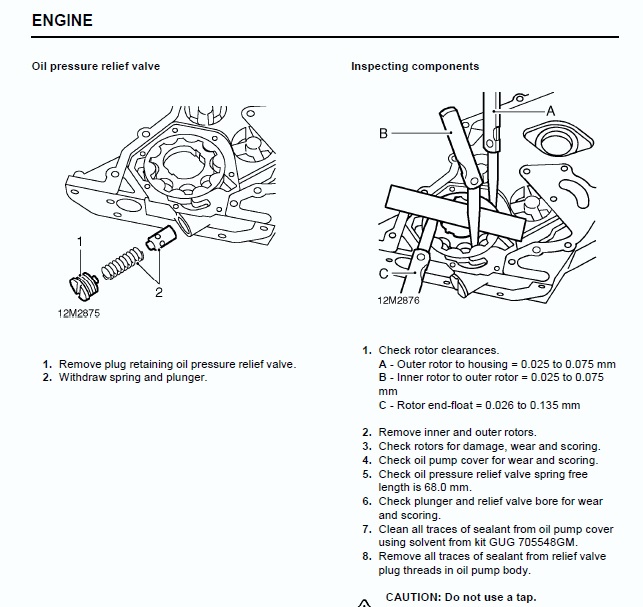 ENGINE

Oil pressure relief valve

1

2

12M2875

1. Remove plug retaining oil pressure relief valve.
2. Withdraw spring and plunger.

Inspecting components

A

B

C

12M2876

1. Check rotor clearances.
A - Outer rotor to housing = 0.025 to 0.075 mm
B - Inner rotor to outer rotor = 0.025 to 0.075 mm
C - Rotor end-float = 0.026 to 0.135 mm

2. Remove inner and outer rotors.
3. Check rotors for damage, wear and scoring.
4. Check oil pump cover for wear and scoring.
5. Check oil pressure relief valve spring free length is 68.0 mm.
6. Check plunger and relief valve bore for wear and scoring.
7. Clean all traces of sealant from oil pump cover using solvent from kit GUG 705548GM.
8. Remove all traces of sealant from relief valve plug threads in oil pump body.

CAUTION: Do not use a tap.