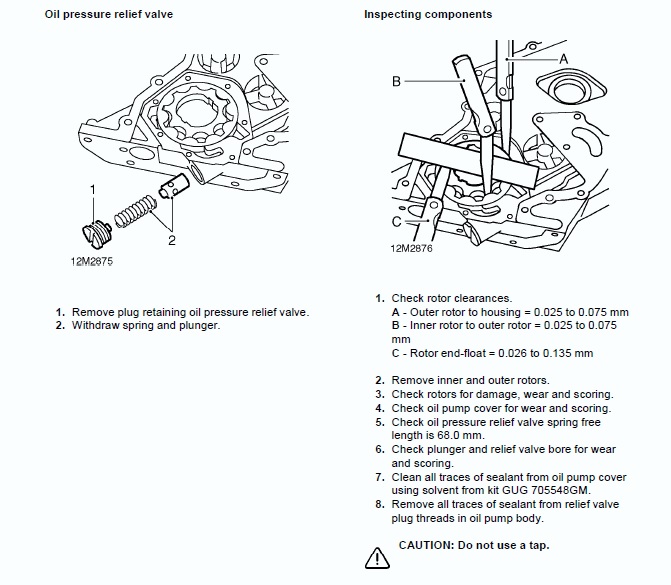 Oil pressure relief valve

1

2

12M2875

1. Remove plug retaining oil pressure relief valve.
2. Withdraw spring and plunger.

Inspecting components

A

B

C

12M2876

1. Check rotor clearances.
A - Outer rotor to housing = 0.025 to 0.075 mm
B - Inner rotor to outer rotor = 0.025 to 0.075 mm
C - Rotor end-float = 0.026 to 0.135 mm

2. Remove inner and outer rotors.
3. Check rotors for damage, wear and scoring.
4. Check oil pump cover for wear and scoring.
5. Check oil pressure relief valve spring free length is 68.0 mm.
6. Check plunger and relief valve bore for wear and scoring.
7. Clean all traces of sealant from oil pump cover using solvent from kit GUG 705548GM.
8. Remove all traces of sealant from relief valve plug threads in oil pump body.

CAUTION: Do not use a tap.