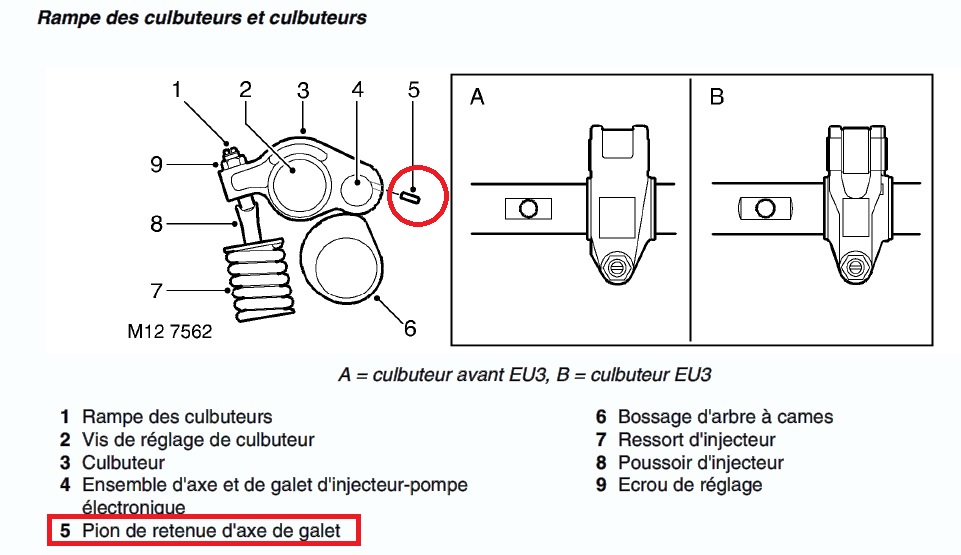 Rampe des culbuteurs et culbuteurs

1
2
3
4
5
9
8
7
6
M12 7562

A
B

A = culbuteur avant EU3, B = culbuteur EU3

1 Rampe des culbuteurs
2 Vis de réglage de culbuteur
3 Culbuteur
4 Ensemble d'axe et de galet d'injecteur-pompe électronique
5 Pion de retenue d'axe de galet

6 Bossage d'arbre à cames
7 Ressort d'injecteur
8 Poussoir d'injecteur
9 Ecrou de réglage