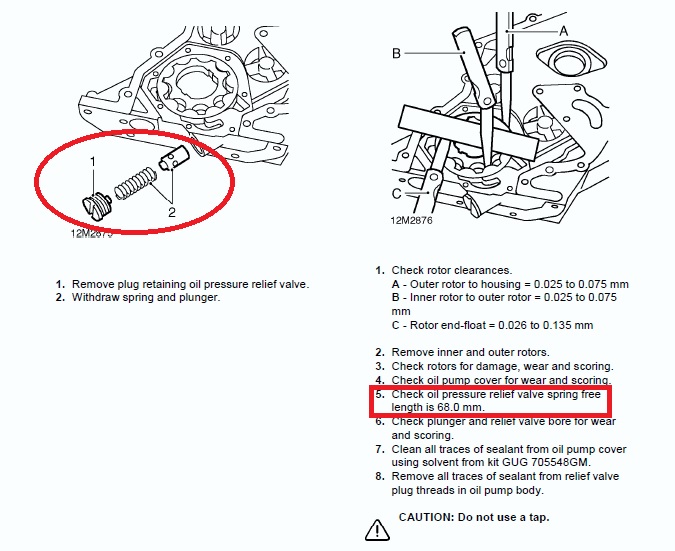 1

2

12M2875

1. Remove plug retaining oil pressure relief valve.
2. Withdraw spring and plunger.

B

A

C

12M2876

1. Check rotor clearances.
A - Outer rotor to housing = 0.025 to 0.075 mm
B - Inner rotor to outer rotor = 0.025 to 0.075 mm
C - Rotor end-float = 0.026 to 0.135 mm

2. Remove inner and outer rotors.
3. Check rotors for damage, wear and scoring.
4. Check oil pump cover for wear and scoring.
5. Check oil pressure relief valve spring free length is 68.0 mm.
6. Check plunger and relief valve bore for wear and scoring.
7. Clean all traces of sealant from oil pump cover using solvent from kit GUG 705548GM.
8. Remove all traces of sealant from relief valve plug threads in oil pump body.

CAUTION: Do not use a tap.