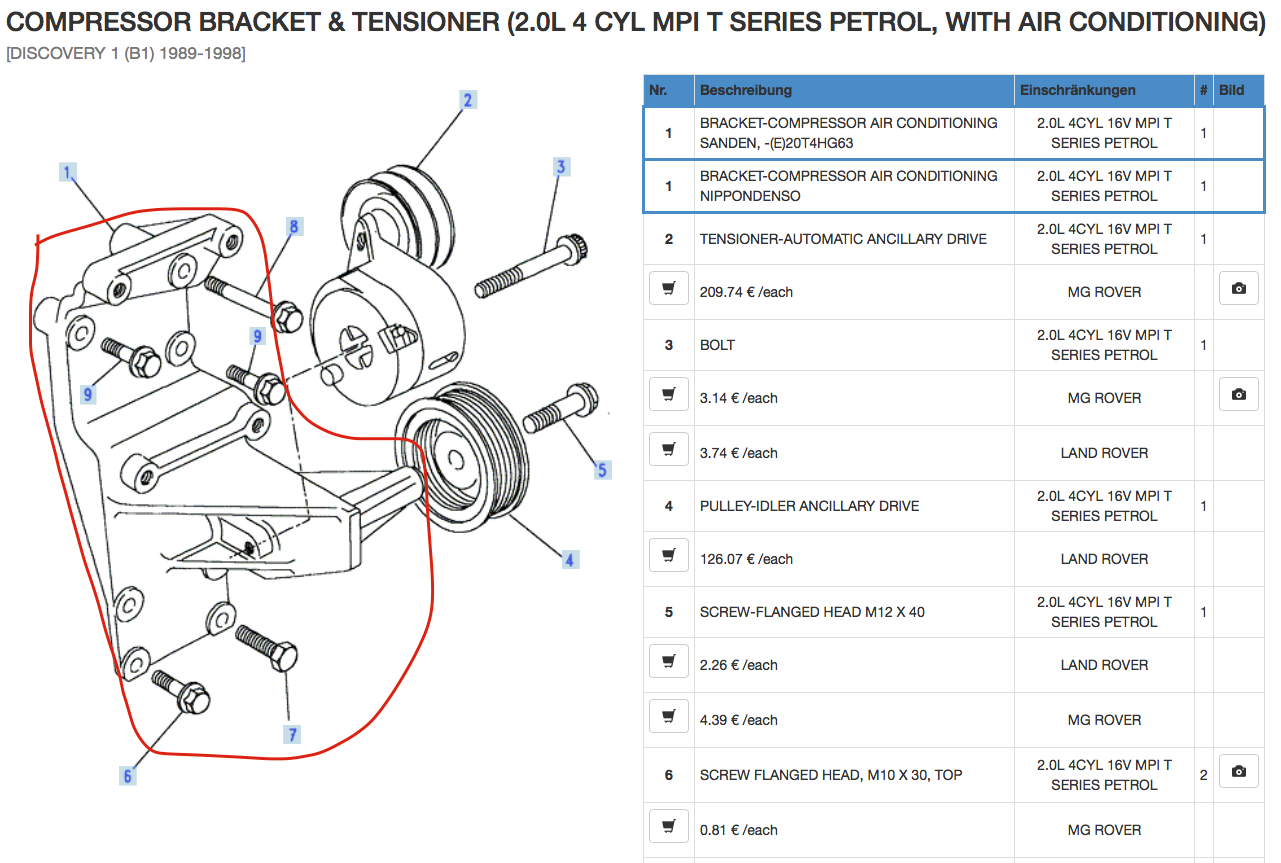 COMPRESSOR BRACKET & TENSIONER (2.0L 4 CYL MPI T SERIES PETROL, WITH AIR CONDITIONING)
[DISCOVERY 1 (B1) 1989-1998]

1
2
3
8
9
9
5
4
7
6

| Nr. | Beschreibung | Einschränkungen | # | Bild |
|---|---|---|---|---|
| 1 | BRACKET-COMPRESSOR AIR CONDITIONING SANDEN, -(E)20T4HG63 | 2.0L 4CYL 16V MPI T SERIES PETROL | 1 | |
| 1 | BRACKET-COMPRESSOR AIR CONDITIONING NIPPONDENSO | 2.0L 4CYL 16V MPI T SERIES PETROL | 1 | |
| 2 | TENSIONER-AUTOMATIC ANCILLARY DRIVE | 2.0L 4CYL 16V MPI T SERIES PETROL | 1 | |
| | 209.74 € /each | MG ROVER | | |
| 3 | BOLT | 2.0L 4CYL 16V MPI T SERIES PETROL | 1 | |
| | 3.14 € /each | MG ROVER | | |
| | 3.74 € /each | LAND ROVER | | |
| 4 | PULLEY-IDLER ANCILLARY DRIVE | 2.0L 4CYL 16V MPI T SERIES PETROL | 1 | |
| | 126.07 € /each | LAND ROVER | | |
| 5 | SCREW-FLANGED HEAD M12 X 40 | 2.0L 4CYL 16V MPI T SERIES PETROL | 1 | |
| | 2.26 € /each | LAND ROVER | | |
| | 4.39 € /each | MG ROVER | | |
| 6 | SCREW FLANGED HEAD, M10 X 30, TOP | 2.0L 4CYL 16V MPI T SERIES PETROL | 2 | |
| | 0.81 € /each | MG ROVER | | |