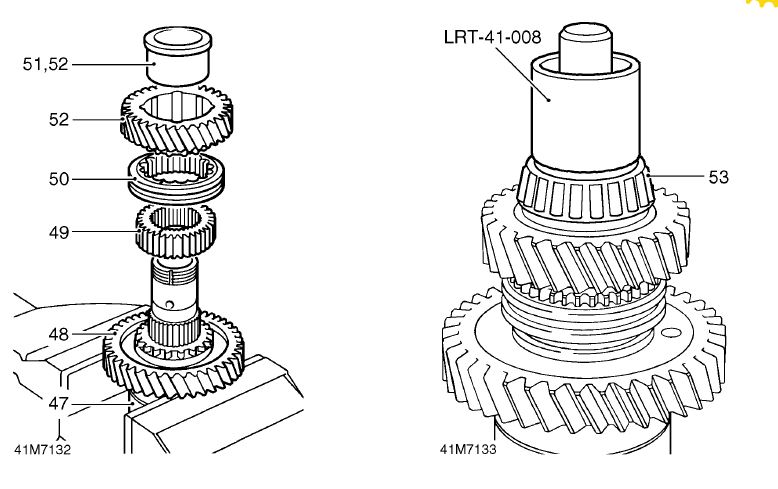 51,52
52
50
49
48
47
41M7132

LRT-41-008
53
41M7133