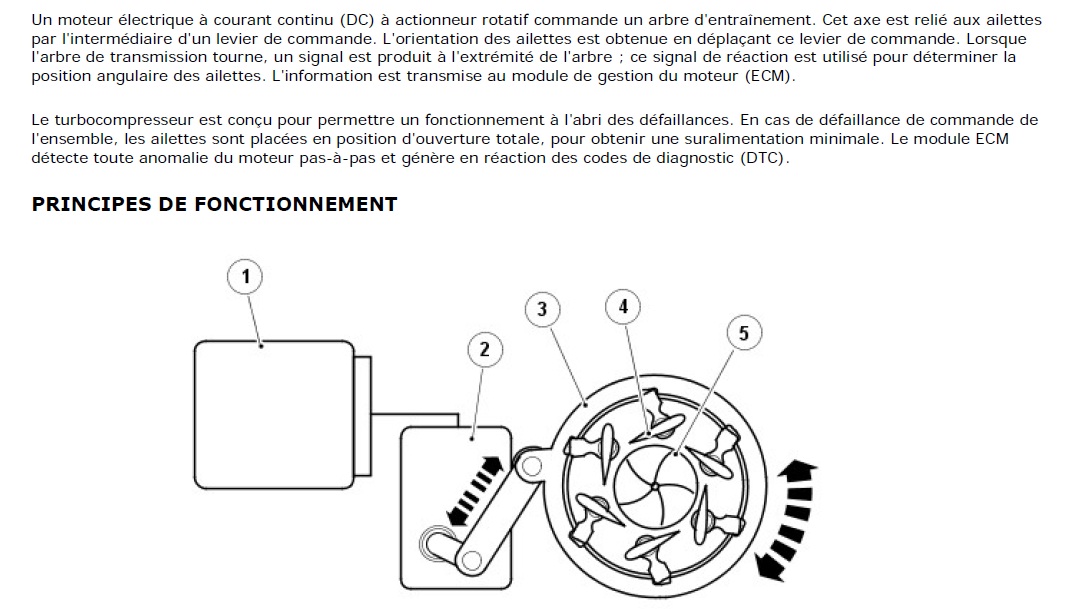 Un moteur électrique à courant continu (DC) à actionneur rotatif commande un arbre d'entraînement. Cet axe est relié aux ailettes par l'intermédiaire d'un levier de commande. L'orientation des ailettes est obtenue en déplaçant ce levier de commande. Lorsque l'arbre de transmission tourne, un signal est produit à l'extrémité de l'arbre ; ce signal de réaction est utilisé pour déterminer la position angulaire des ailettes. L'information est transmise au module de gestion du moteur (ECM).

Le turbocompresseur est conçu pour permettre un fonctionnement à l'abri des défaillances. En cas de défaillance de commande de l'ensemble, les ailettes sont placées en position d'ouverture totale, pour obtenir une suralimentation minimale. Le module ECM détecte toute anomalie du moteur pas-à-pas et génère en réaction des codes de diagnostic (DTC).

PRINCIPES DE FONCTIONNEMENT

1
2
3
4
5