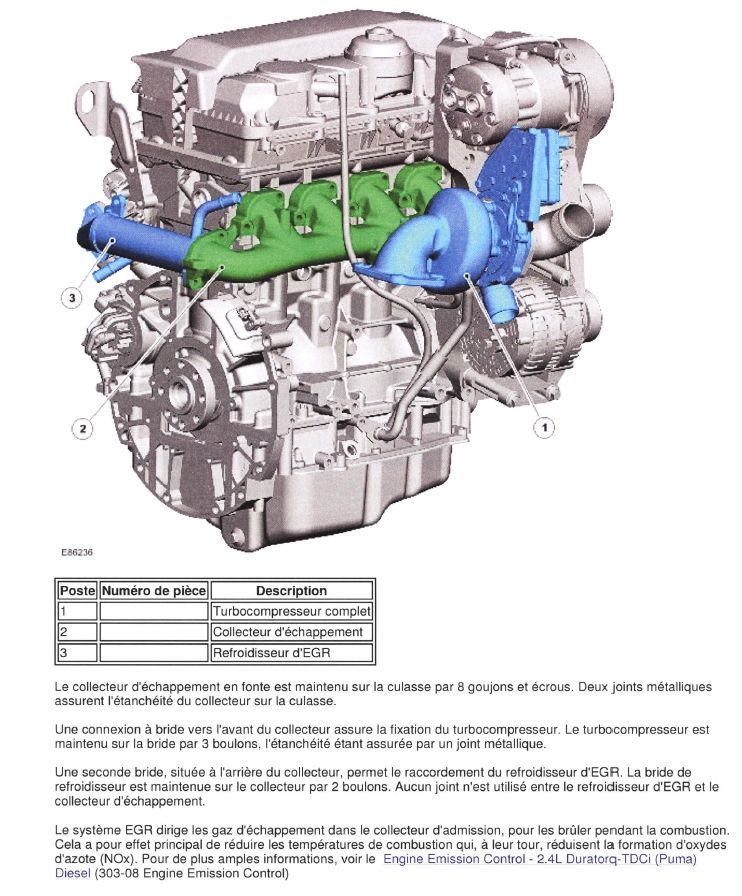 3

2

1

E86236

| Poste | Numéro de pièce | Description |
|---|---|---|
| 1 | | Turbocompresseur complet |
| 2 | | Collecteur d'échappement |
| 3 | | Refroidisseur d'EGR |

Le collecteur d'échappement en fonte est maintenu sur la culasse par 8 goujons et écrous. Deux joints métalliques assurent l'étanchéité du collecteur sur la culasse.

Une connexion à bride vers l'avant du collecteur assure la fixation du turbocompresseur. Le turbocompresseur est maintenu sur la bride par 3 boulons, l'étanchéité étant assurée par un joint métallique.

Une seconde bride, située à l'arrière du collecteur, permet le raccordement du refroidisseur d'EGR. La bride de refroidisseur est maintenue sur le collecteur par 2 boulons. Aucun joint n'est utilisé entre le refroidisseur d'EGR et le collecteur d'échappement.

Le système EGR dirige les gaz d'échappement dans le collecteur d'admission, pour les brûler pendant la combustion. Cela a pour effet principal de réduire les températures de combustion qui, à leur tour, réduisent la formation d'oxydes d'azote (NOx). Pour de plus amples informations, voir le Engine Emission Control - 2.4L Duratorq-TDCi (Puma) Diesel (303-08 Engine Emission Control)