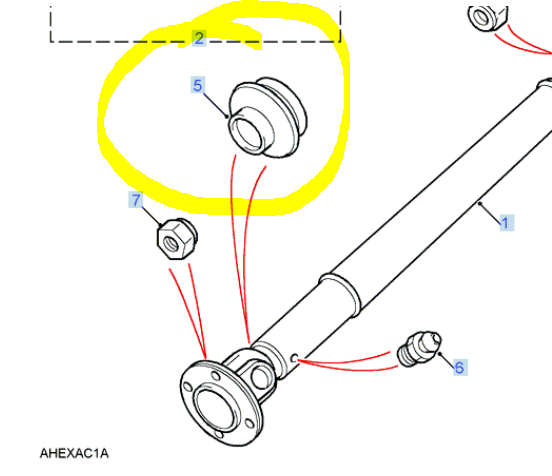 2
5
7
1
6
AHEXAC1A