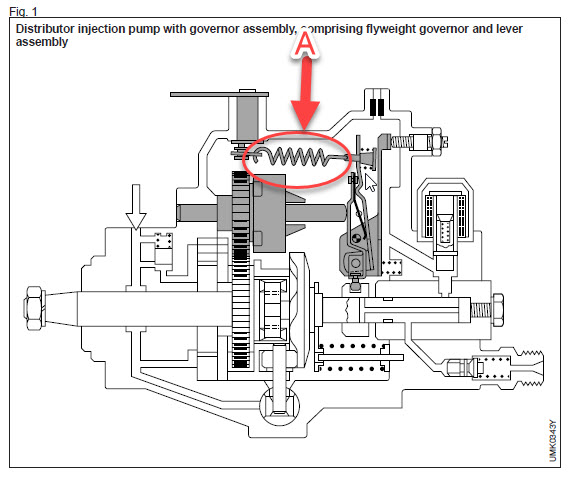 Fig. 1

Distributor injection pump with governor assembly, comprising flyweight governor and lever assembly

A

UMK0343Y