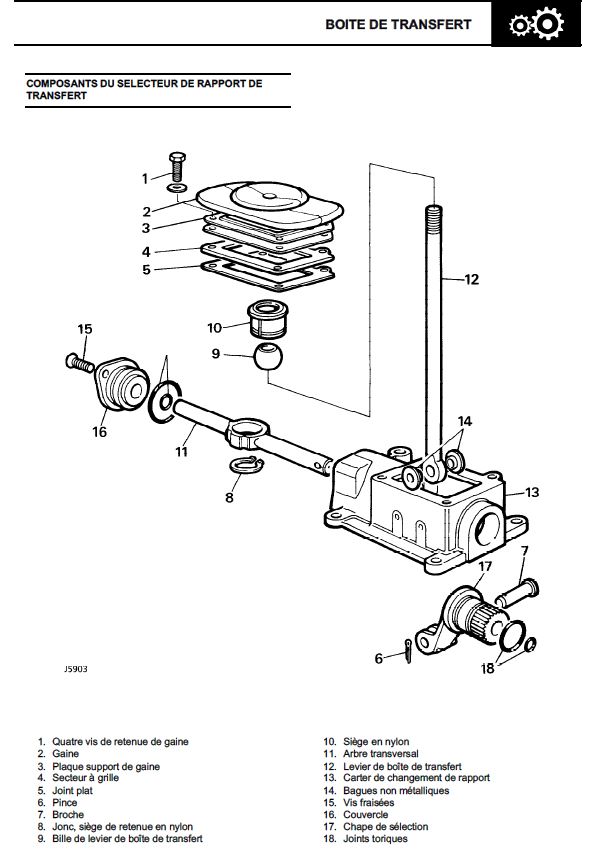 BOITE DE TRANSFERT

COMPOSANTS DU SELECTEUR DE RAPPORT DE TRANSFERT

1
2
3
4
5
10
9
15
16
11
8
12
14
13
17
7
6
18

J5903

1. Quatre vis de retenue de gaine
2. Gaine
3. Plaque support de gaine
4. Secteur à grille
5. Joint plat
6. Pince
7. Broche
8. Jonc, siège de retenue en nylon
9. Bille de levier de boîte de transfert

10. Siège en nylon
11. Arbre transversal
12. Levier de boîte de transfert
13. Carter de changement de rapport
14. Bagues non métalliques
15. Vis fraisées
16. Couvercle
17. Chape de sélection
18. Joints toriques