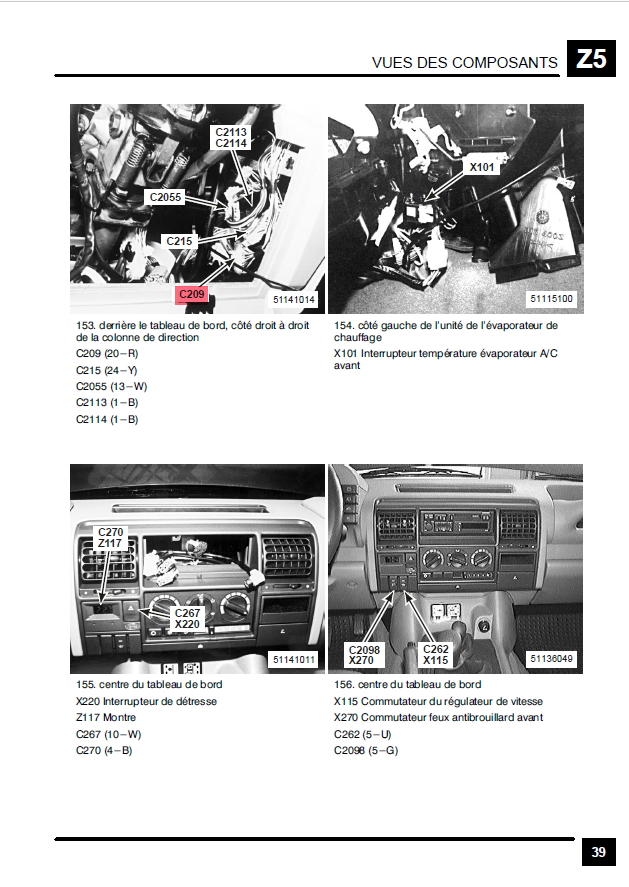 VUES DES COMPOSANTS Z5

C2113
C2114
C2055
C215
C209
51141014

153. derrière le tableau de bord, côté droit à droit de la colonne de direction
C209 (20–R)
C215 (24–Y)
C2055 (13–W)
C2113 (1–B)
C2114 (1–B)

X101
51115100

154. côté gauche de l'unité de l'évaporateur de chauffage
X101 Interrupteur température évaporateur A/C avant

C270
Z117
C267
X220
51141011

155. centre du tableau de bord
X220 Interrupteur de détresse
Z117 Montre
C267 (10–W)
C270 (4–B)

C2098
X270
C262
X115
51136049

156. centre du tableau de bord
X115 Commutateur du régulateur de vitesse
X270 Commutateur feux antibrouillard avant
C262 (5–U)
C2098 (5–G)

39