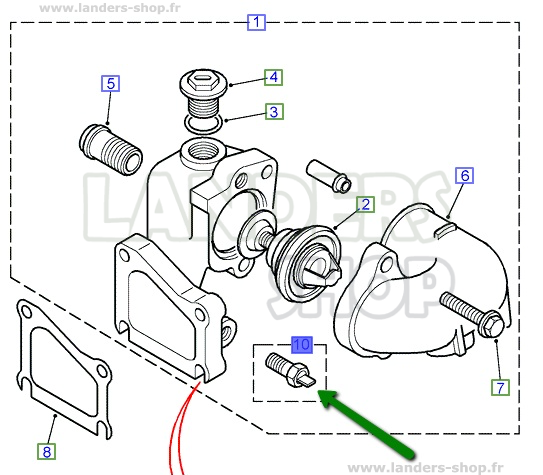 www.landers-shop.fr

1

5

4

3

6

2

LANDERS SHOP

10

7

8

www.landers-shop.fr