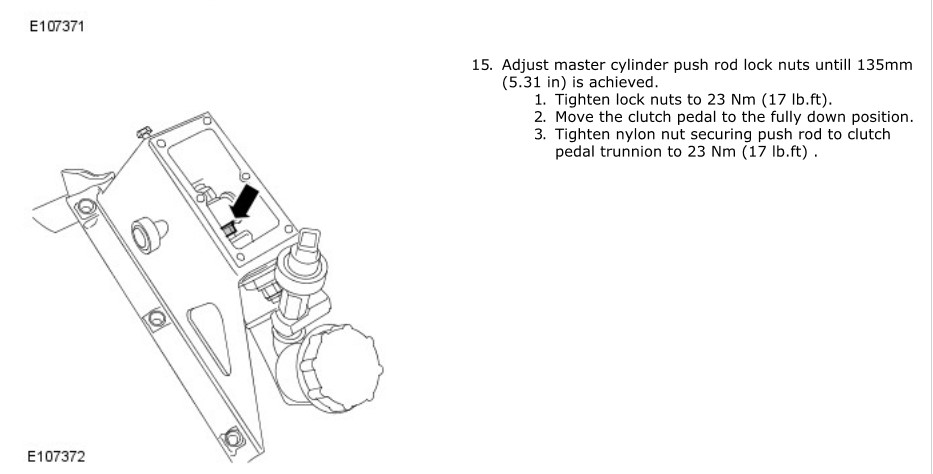 E107371

15. Adjust master cylinder push rod lock nuts untill 135mm (5.31 in) is achieved.
1. Tighten lock nuts to 23 Nm (17 lb.ft).
2. Move the clutch pedal to the fully down position.
3. Tighten nylon nut securing push rod to clutch pedal trunnion to 23 Nm (17 lb.ft) .

E107372