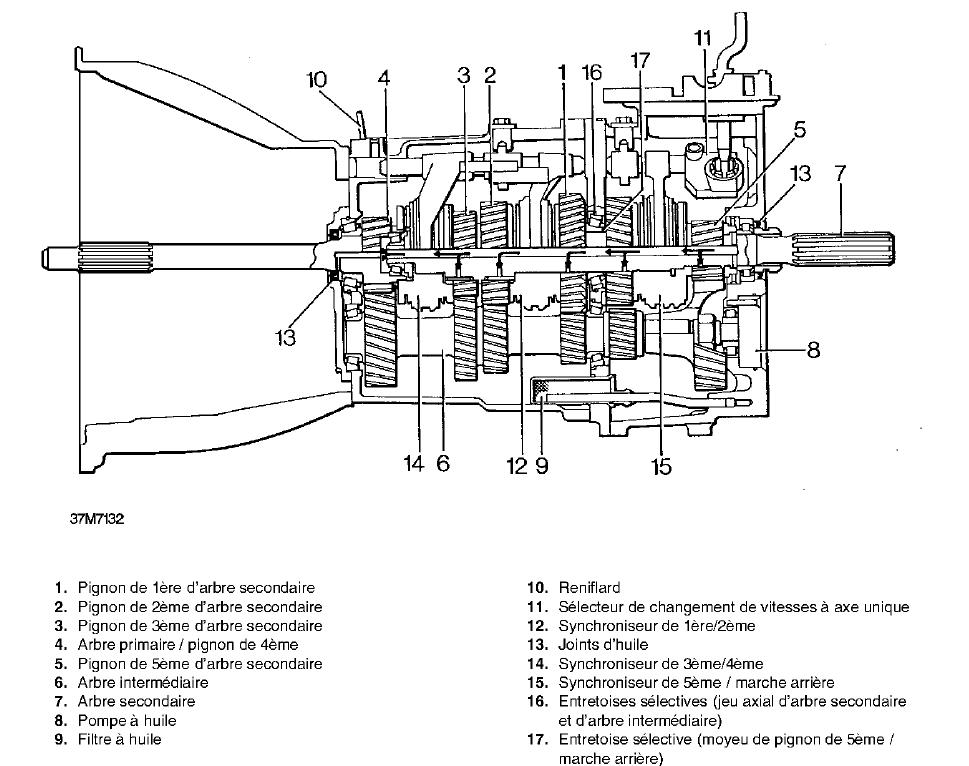 10
4
3
2
1
16
17
11
5
13
7
13
8
14
6
12
9
15

37M7132

1. Pignon de 1ère d'arbre secondaire
2. Pignon de 2ème d'arbre secondaire
3. Pignon de 3ème d'arbre secondaire
4. Arbre primaire / pignon de 4ème
5. Pignon de 5ème d'arbre secondaire
6. Arbre intermédiaire
7. Arbre secondaire
8. Pompe à huile
9. Filtre à huile

10. Reniflard
11. Sélecteur de changement de vitesses à axe unique
12. Synchroniseur de 1ère/2ème
13. Joints d'huile
14. Synchroniseur de 3ème/4ème
15. Synchroniseur de 5ème / marche arrière
16. Entretoises sélectives (jeu axial d'arbre secondaire et d'arbre intermédiaire)
17. Entretoise sélective (moyeu de pignon de 5ème / marche arrière)