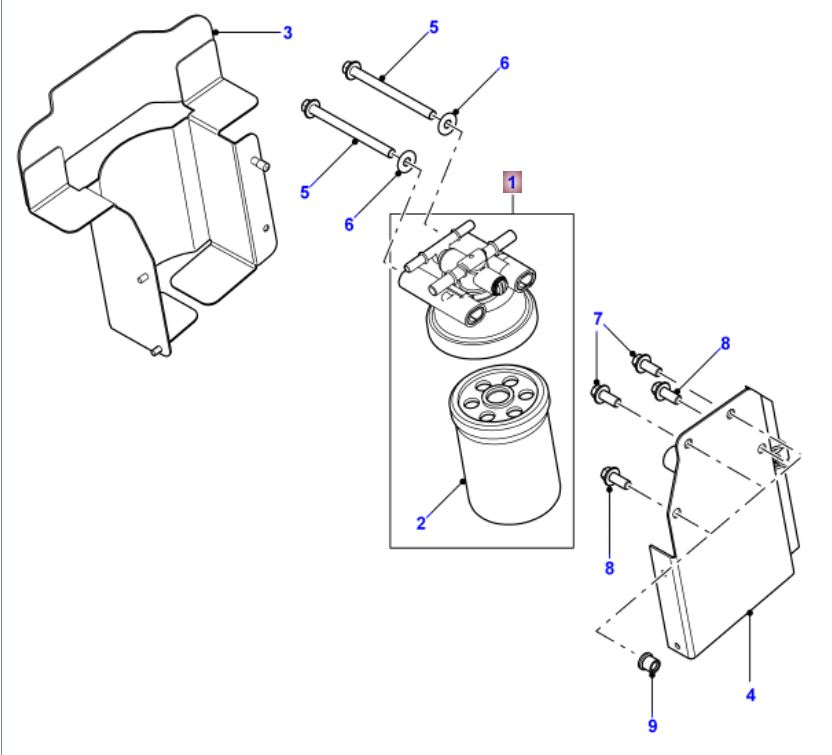 3
5
6
5
6
1
7
8
2
8
4
9