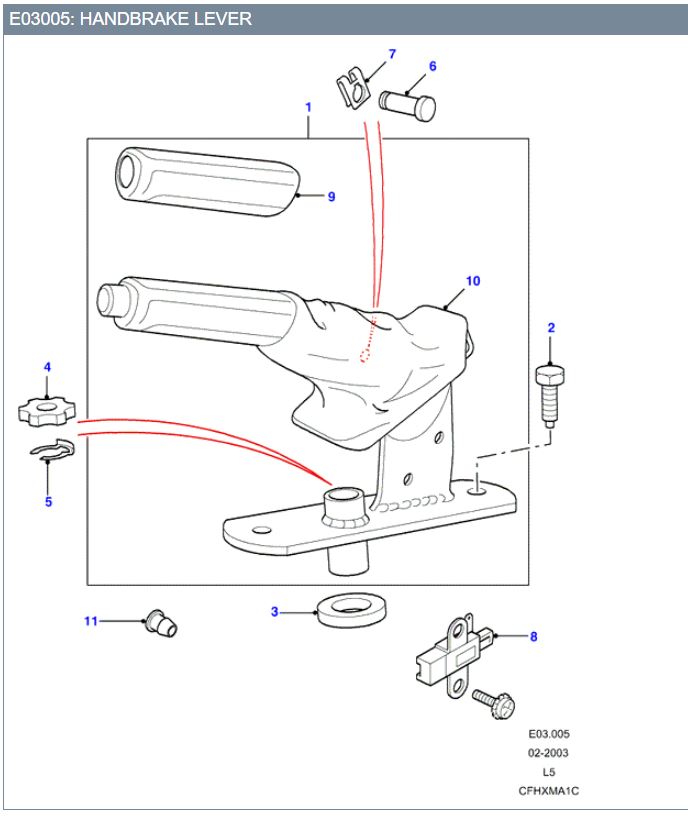 E03005: HANDBRAKE LEVER

7
6
1
9
10
2
4
5
11
3
8

E03.005
02-2003
L5
CFHXMA1C