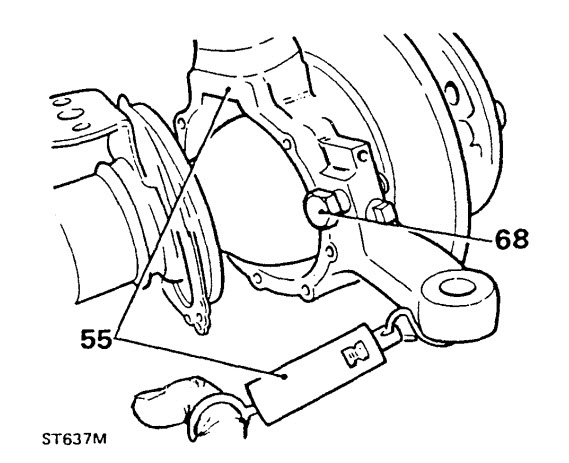 68

55

ST637M