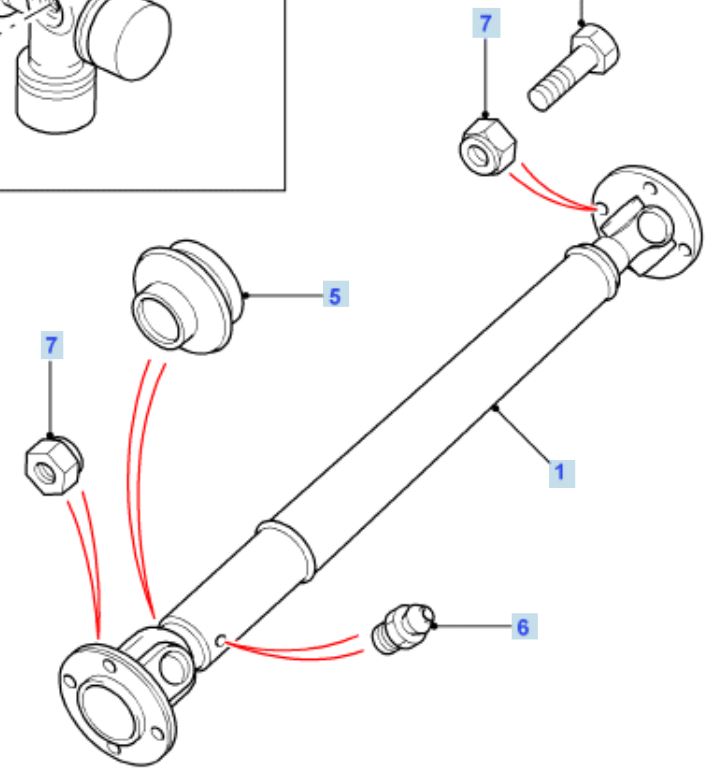 7
5
7
1
6