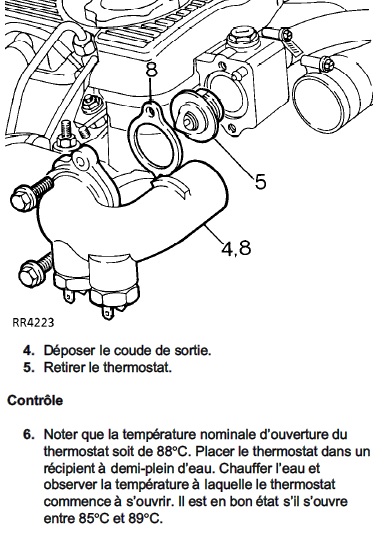 8

5

4,8

RR4223

4. Déposer le coude de sortie.
5. Retirer le thermostat.

Contrôle

6. Noter que la température nominale d'ouverture du thermostat soit de 88°C. Placer le thermostat dans un récipient à demi-plein d'eau. Chauffer l'eau et observer la température à laquelle le thermostat commence à s'ouvrir. Il est en bon état s'il s'ouvre entre 85°C et 89°C.