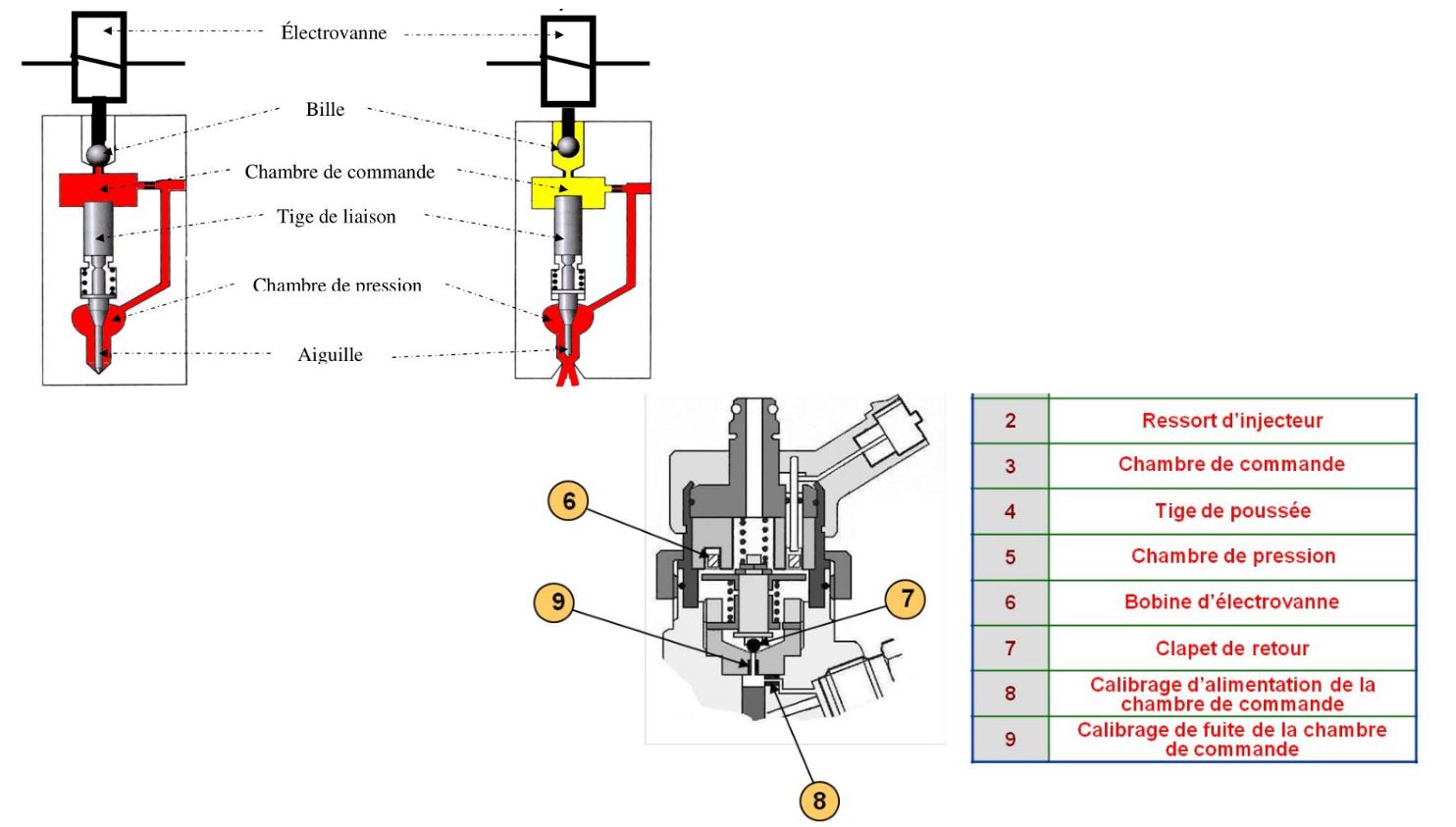 Électrovanne

Bille

Chambre de commande

Tige de liaison

Chambre de pression

Aiguille

6

9

7

8

| 2 | Ressort d'injecteur |
|---|---|
| 3 | Chambre de commande |
| 4 | Tige de poussée |
| 5 | Chambre de pression |
| 6 | Bobine d'électrovanne |
| 7 | Clapet de retour |
| 8 | Calibrage d'alimentation de la chambre de commande |
| 9 | Calibrage de fuite de la chambre de commande |