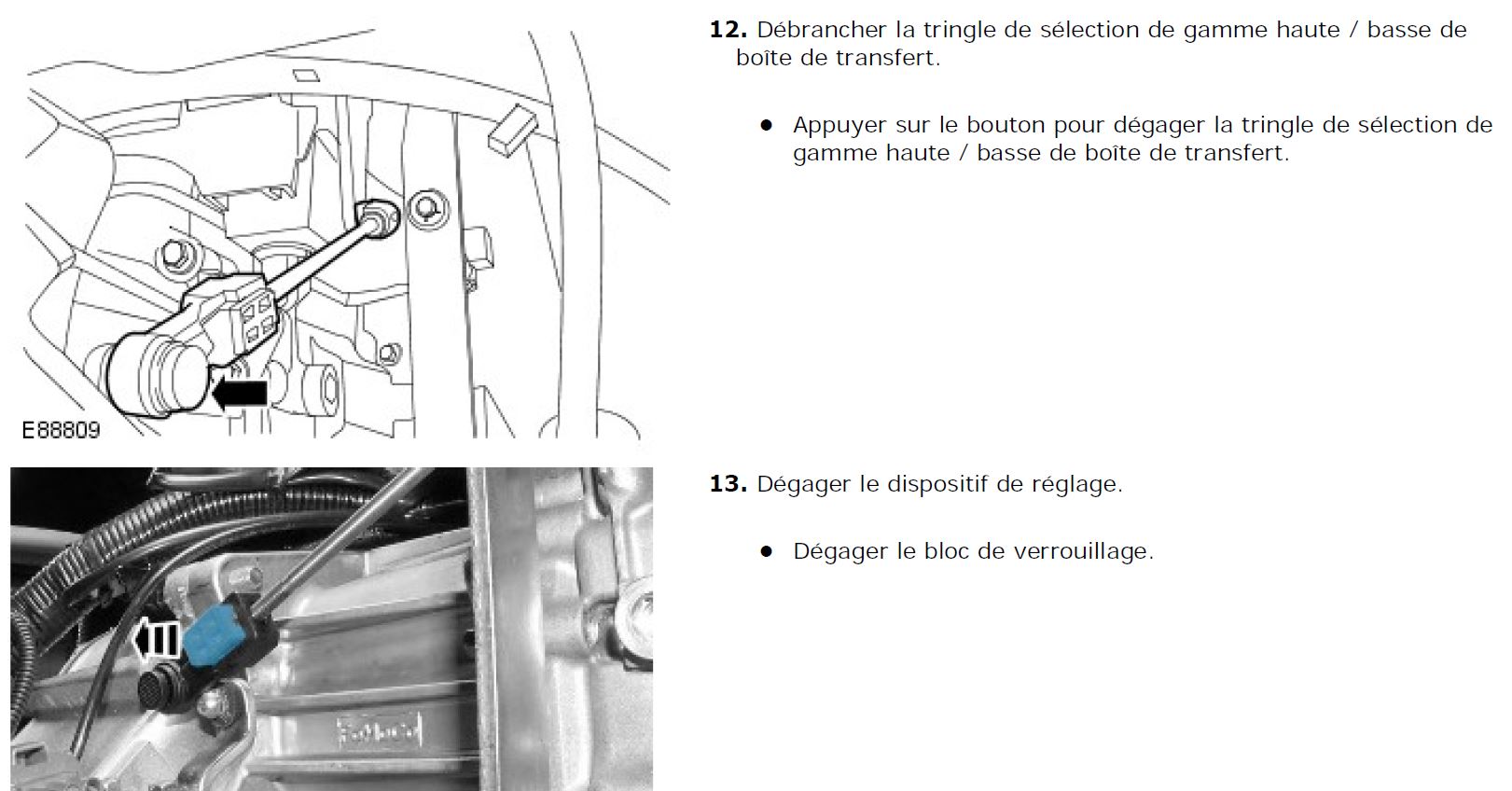 E88809

12. Débrancher la tringle de sélection de gamme haute / basse de boîte de transfert.

● Appuyer sur le bouton pour dégager la tringle de sélection de gamme haute / basse de boîte de transfert.

13. Dégager le dispositif de réglage.

● Dégager le bloc de verrouillage.