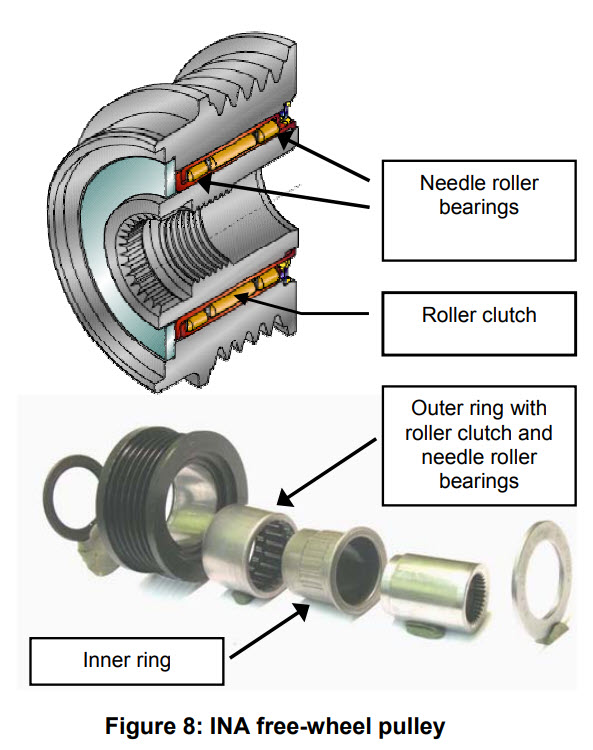 Needle roller bearings

Roller clutch

Outer ring with roller clutch and needle roller bearings

Inner ring

Figure 8: INA free-wheel pulley