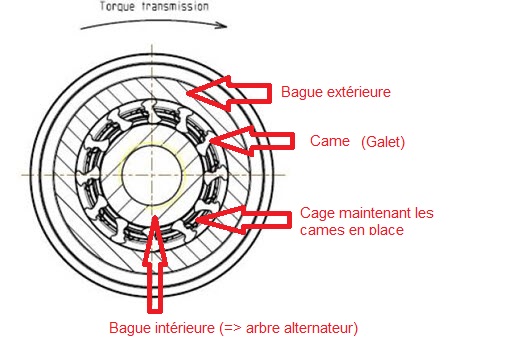 Torque transmission

Bague extérieure

Came (Galet)

Cage maintenant les cames en place

Bague intérieure (=> arbre alternateur)