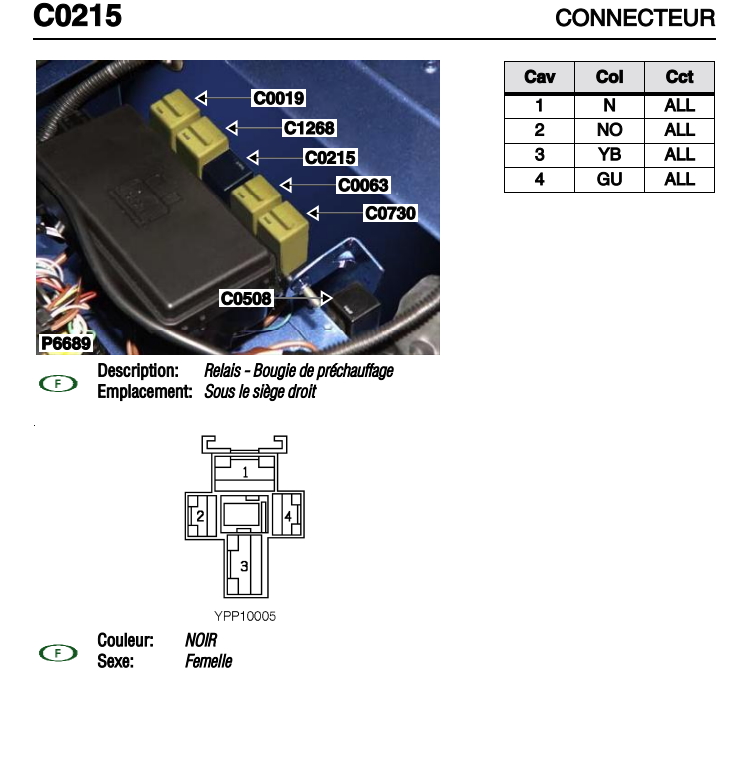 C0215

CONNECTEUR

C0019
C1268
C0215
C0063
C0730
C0508
P6689

| Cav | Col | Cct |
|---|---|---|
| 1 | N | ALL |
| 2 | NO | ALL |
| 3 | YB | ALL |
| 4 | GU | ALL |

F
Description: Relais - Bougie de préchauffage
Emplacement: Sous le siège droit

1
2
4
3
YPP10005

F
Couleur: NOIR
Sexe: Femelle