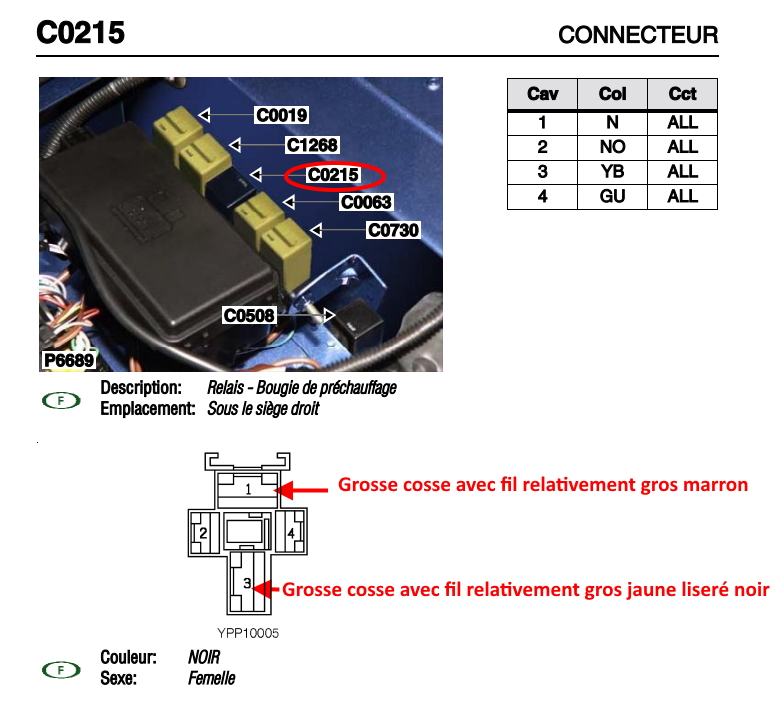 C0215

CONNECTEUR

C0019
C1268
C0215
C0063
C0730
C0508
P6689

| Cav | Col | Cct |
|---|---|---|
| 1 | N | ALL |
| 2 | NO | ALL |
| 3 | YB | ALL |
| 4 | GU | ALL |

F
Description: Relais - Bougie de préchauffage
Emplacement: Sous le siège droit

1
2
4
3

Grosse cosse avec fil relativement gros marron

Grosse cosse avec fil relativement gros jaune liseré noir

YPP10005

F
Couleur: NOIR
Sexe: Femelle