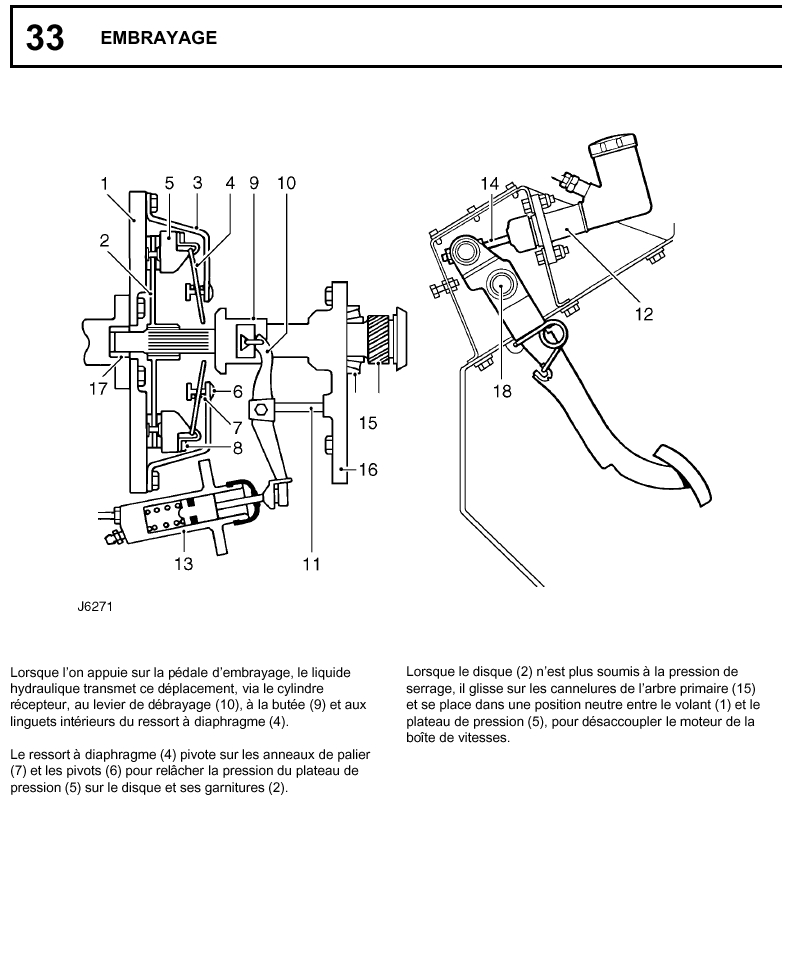 33 EMBRAYAGE

1 5 3 4 9 10
2
17
6
7
8
15
16
13
11
14
12
18

J6271

Lorsque l'on appuie sur la pédale d'embrayage, le liquide hydraulique transmet ce déplacement, via le cylindre récepteur, au levier de débrayage (10), à la butée (9) et aux linguets intérieurs du ressort à diaphragme (4).

Le ressort à diaphragme (4) pivote sur les anneaux de palier (7) et les pivots (6) pour relâcher la pression du plateau de pression (5) sur le disque et ses garnitures (2).

Lorsque le disque (2) n'est plus soumis à la pression de serrage, il glisse sur les cannelures de l'arbre primaire (15) et se place dans une position neutre entre le volant (1) et le plateau de pression (5), pour désaccoupler le moteur de la boîte de vitesses.