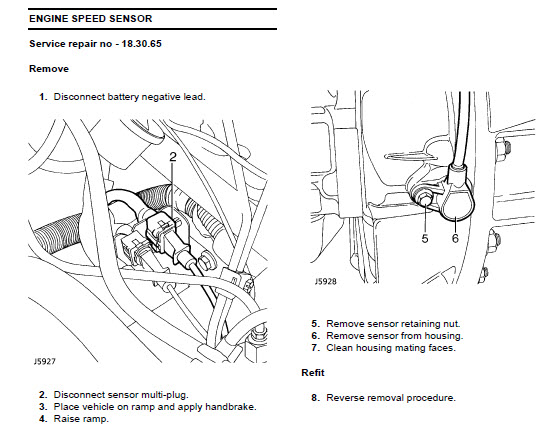 ENGINE SPEED SENSOR

Service repair no - 18.30.65

Remove

1. Disconnect battery negative lead.

2

J5927

2. Disconnect sensor multi-plug.
3. Place vehicle on ramp and apply handbrake.
4. Raise ramp.

5
6

J5928

5. Remove sensor retaining nut.
6. Remove sensor from housing.
7. Clean housing mating faces.

Refit

8. Reverse removal procedure.