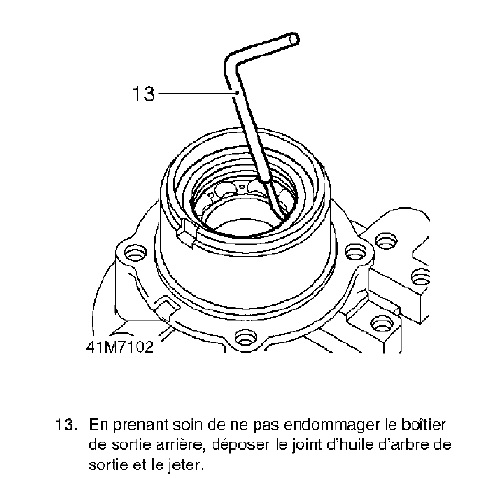 13

41M7102

13. En prenant soin de ne pas endommager le boîtier de sortie arrière, déposer le joint d'huile d'arbre de sortie et le jeter.