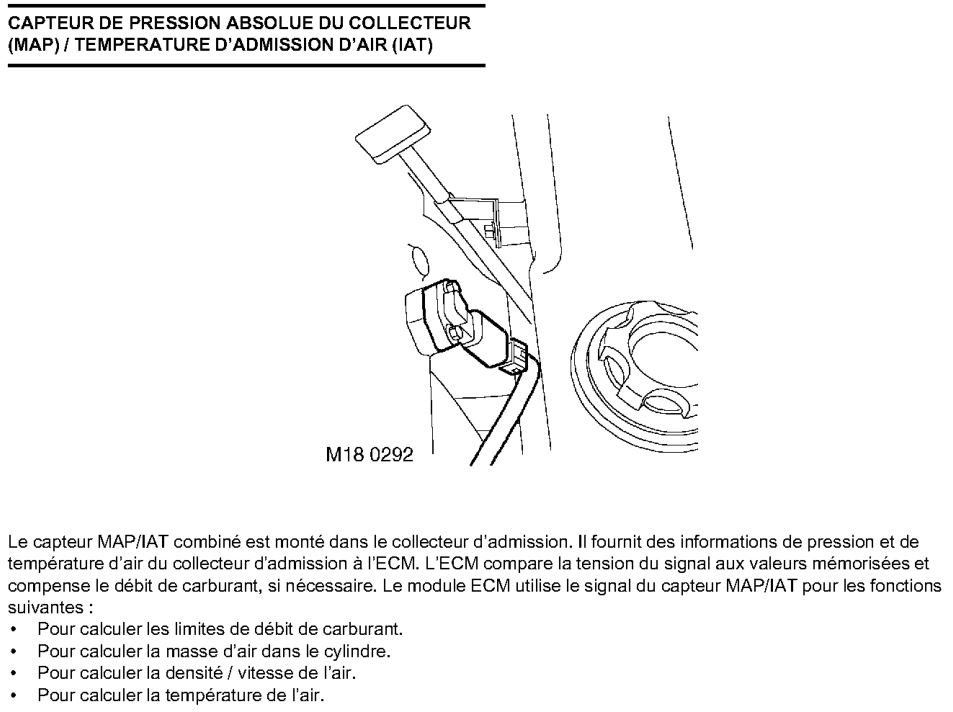 CAPTEUR DE PRESSION ABSOLUE DU COLLECTEUR (MAP) / TEMPERATURE D'ADMISSION D'AIR (IAT)

M18 0292

Le capteur MAP/IAT combiné est monté dans le collecteur d'admission. Il fournit des informations de pression et de température d'air du collecteur d'admission à l'ECM. L'ECM compare la tension du signal aux valeurs mémorisées et compense le débit de carburant, si nécessaire. Le module ECM utilise le signal du capteur MAP/IAT pour les fonctions suivantes :
• Pour calculer les limites de débit de carburant.
• Pour calculer la masse d'air dans le cylindre.
• Pour calculer la densité / vitesse de l'air.
• Pour calculer la température de l'air.