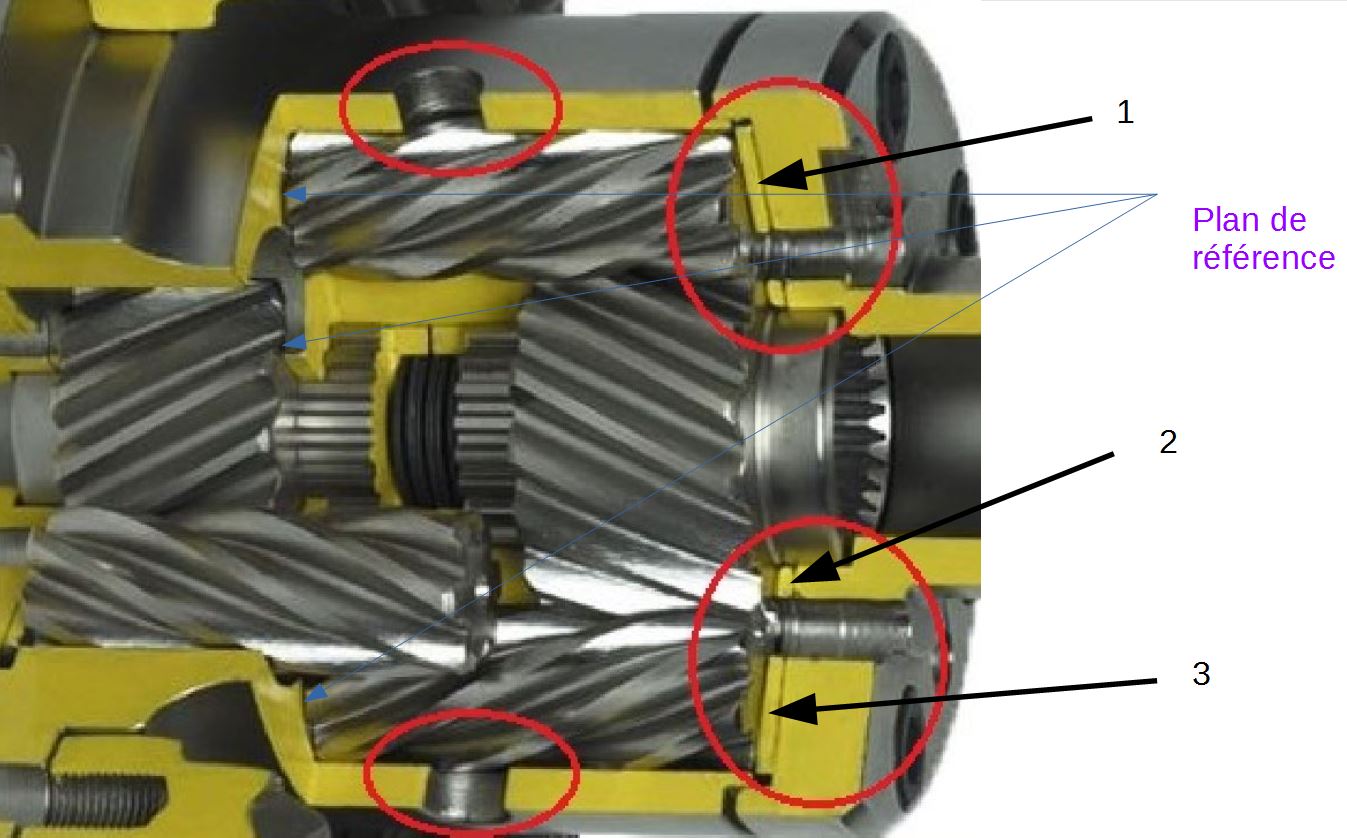 1

Plan de référence

2

3