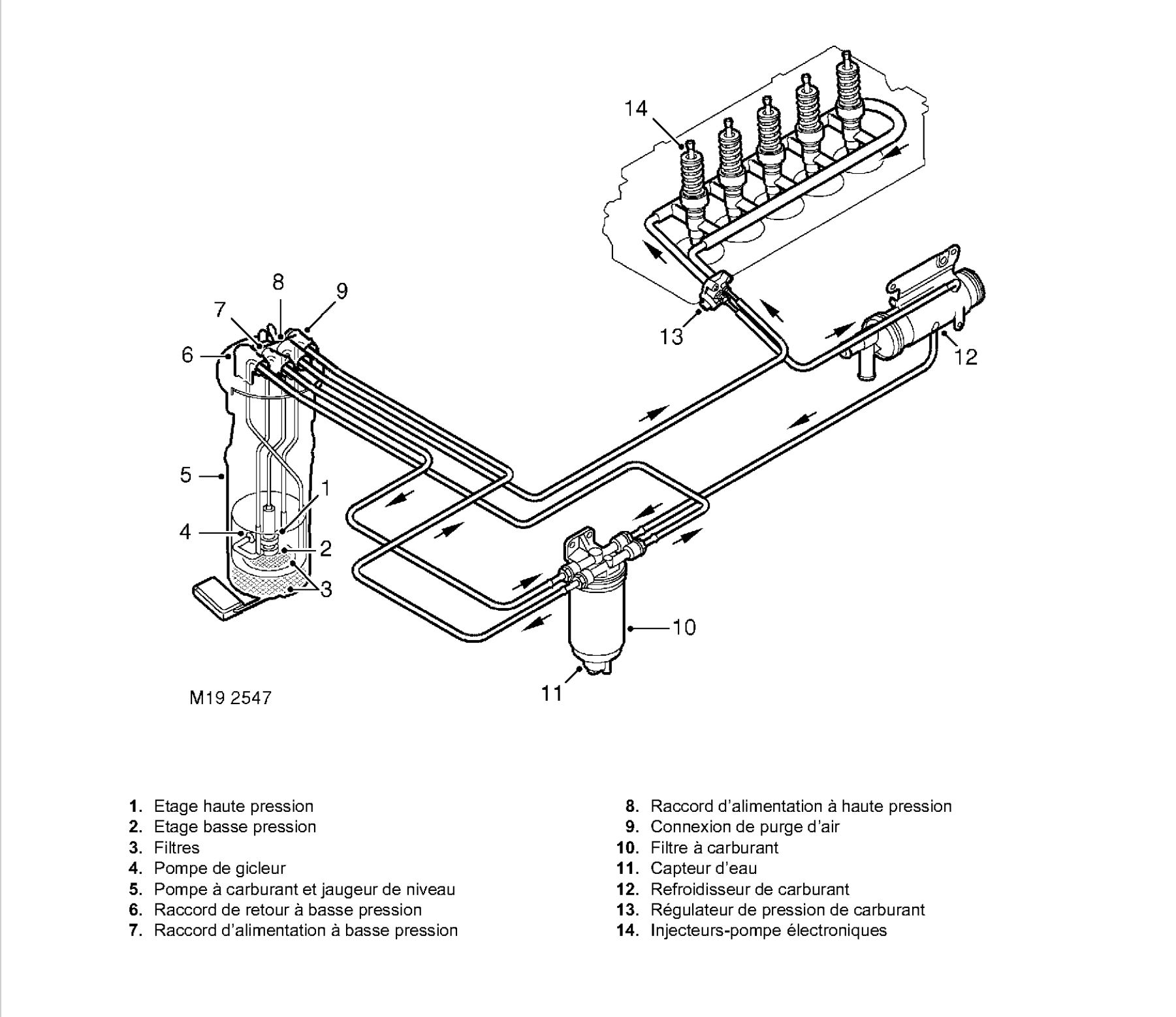 14

8
9
7
6
13
12
5
1
4
2
3
10
11

M19 2547

1. Etage haute pression
2. Etage basse pression
3. Filtres
4. Pompe de gicleur
5. Pompe à carburant et jaugeur de niveau
6. Raccord de retour à basse pression
7. Raccord d'alimentation à basse pression

8. Raccord d'alimentation à haute pression
9. Connexion de purge d'air
10. Filtre à carburant
11. Capteur d'eau
12. Refroidisseur de carburant
13. Régulateur de pression de carburant
14. Injecteurs-pompe électroniques