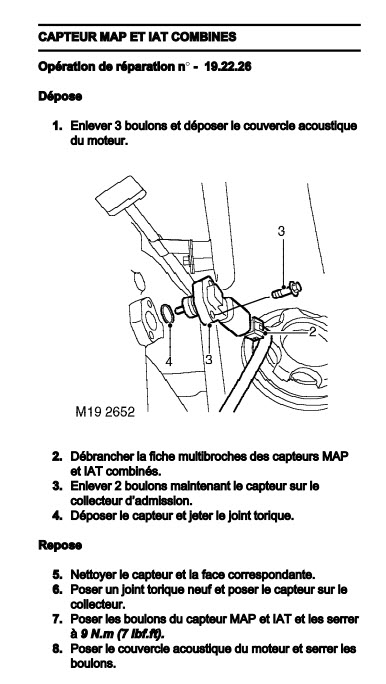 CAPTEUR MAP ET IAT COMBINES

Opération de réparation n° - 19.22.26

Dépose

1. Enlever 3 boulons et déposer le couvercle acoustique du moteur.

3
2
4
3
M19 2652

2. Débrancher la fiche multibroches des capteurs MAP et IAT combinés.
3. Enlever 2 boulons maintenant le capteur sur le collecteur d'admission.
4. Déposer le capteur et jeter le joint torique.

Repose

5. Nettoyer le capteur et la face correspondante.
6. Poser un joint torique neuf et poser le capteur sur le collecteur.
7. Poser les boulons du capteur MAP et IAT et les serrer à 9 N.m (7 lbf.ft).
8. Poser le couvercle acoustique du moteur et serrer les boulons.