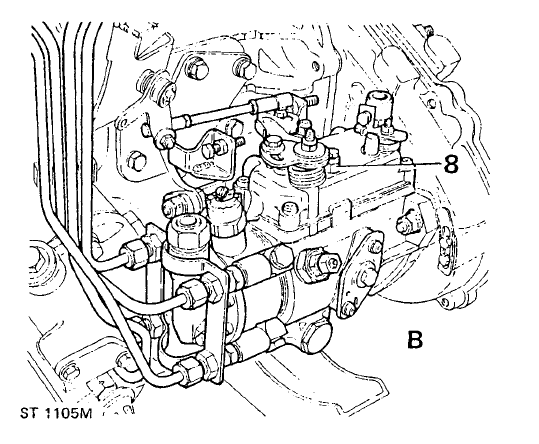 8

B

ST 1105M