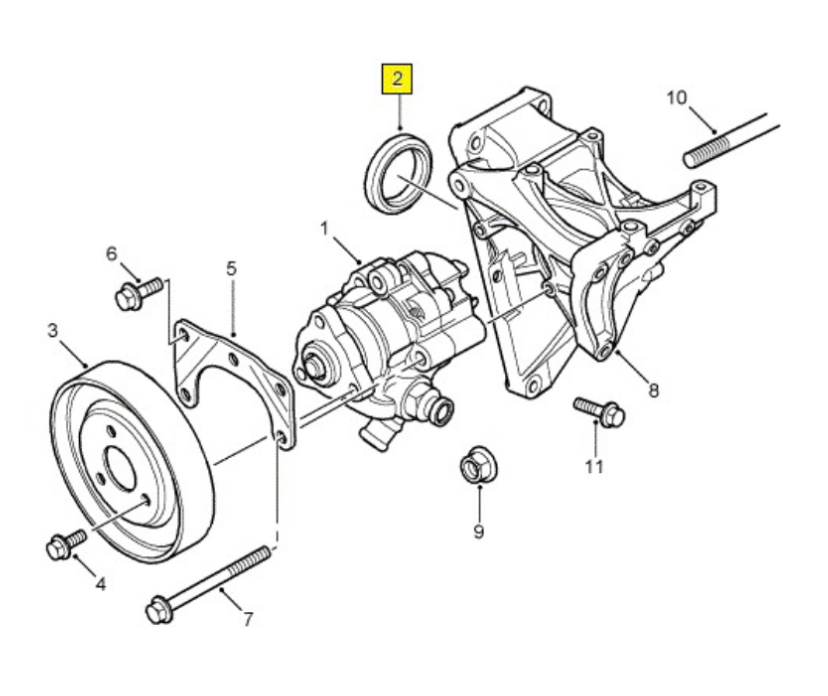 2
10
1
6
5
3
8
11
9
4
7