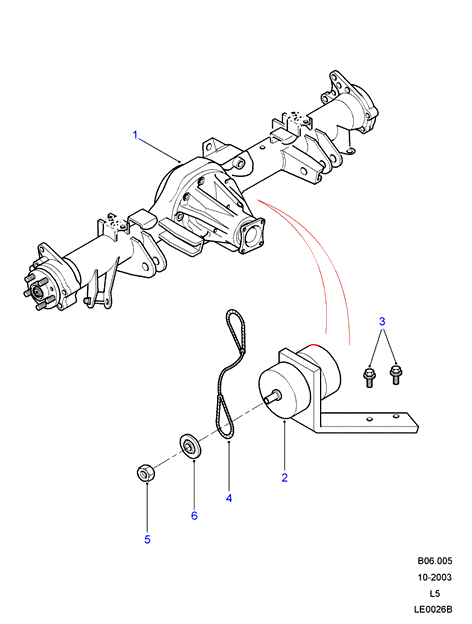 1
3
2
4
6
5
B06.005
10-2003
L5
LE0026B