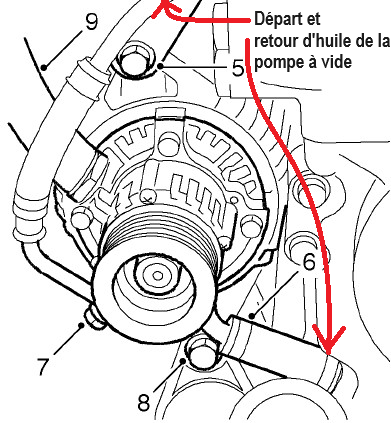 9

Départ et retour d'huile de la pompe à vide

5

6

7

8