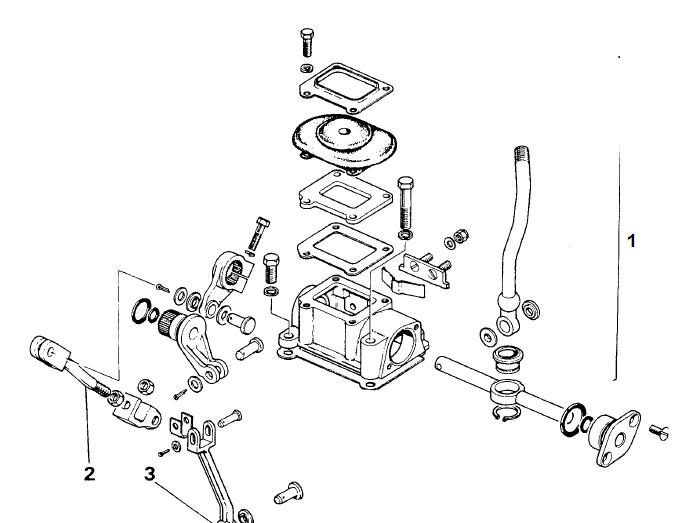 1

2

3