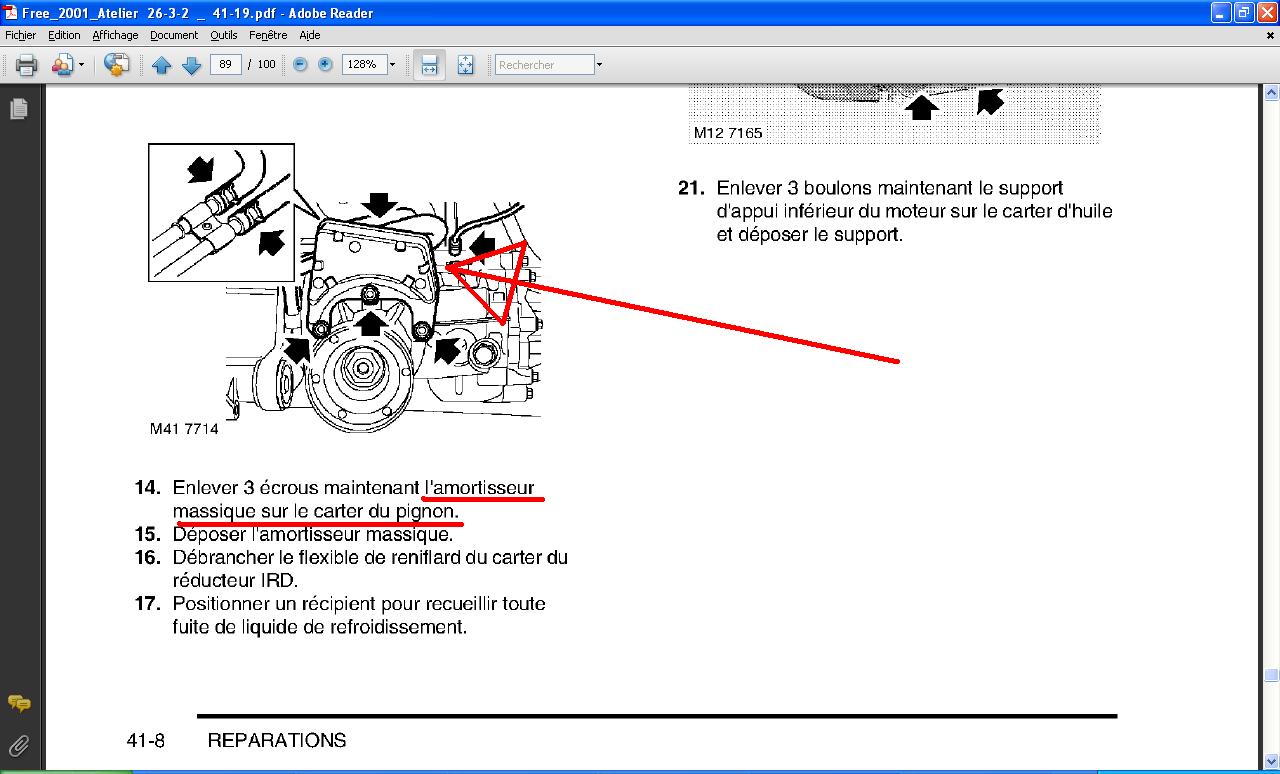 Free_2001_Atelier 26-3-2 _ 41-19.pdf - Adobe Reader

Fichier Edition Affichage Document Outils Fenêtre Aide

89 / 100 128% Rechercher

M41 7714

14. Enlever 3 écrous maintenant l'amortisseur massique sur le carter du pignon.
15. Déposer l'amortisseur massique.
16. Débrancher le flexible de reniflard du carter du réducteur IRD.
17. Positionner un récipient pour recueillir toute fuite de liquide de refroidissement.

M12 7165

21. Enlever 3 boulons maintenant le support d'appui inférieur du moteur sur le carter d'huile et déposer le support.

41-8 REPARATIONS