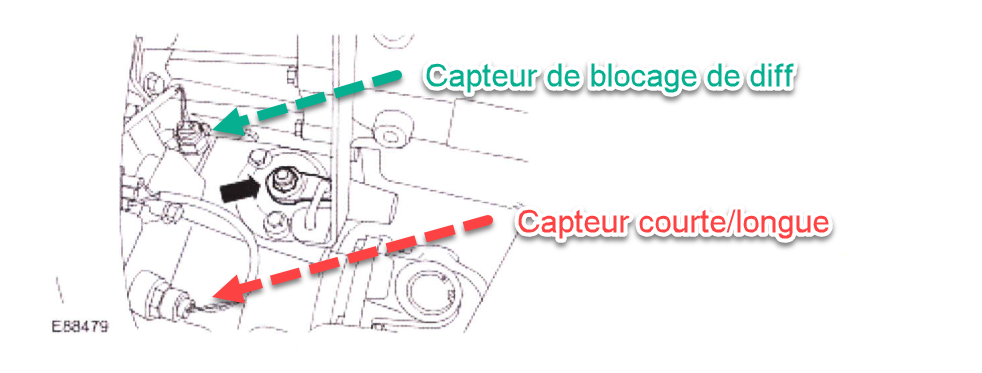 Capteur de blocage de diff

Capteur courte/longue

E88479