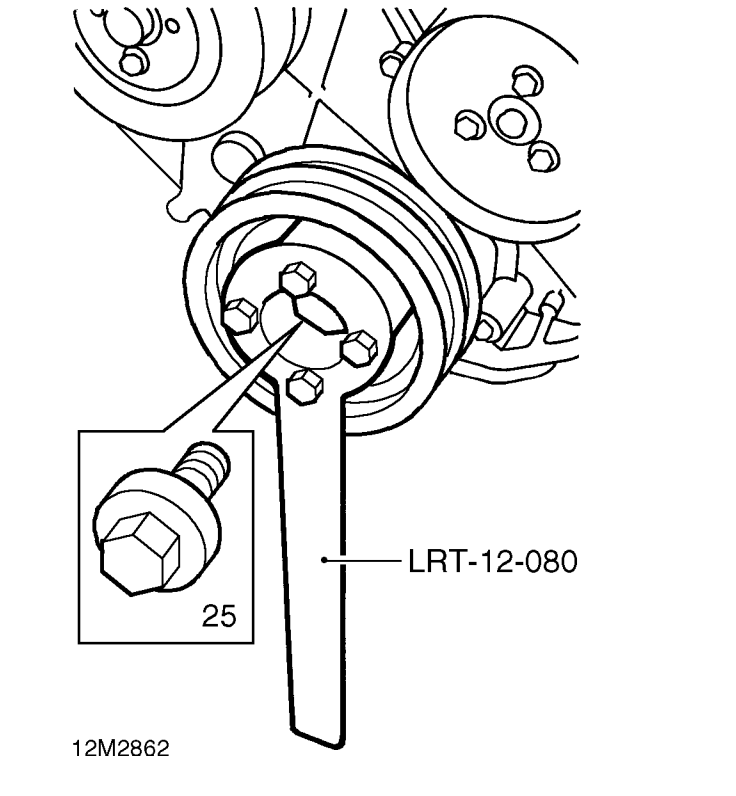 LRT-12-080

25

12M2862