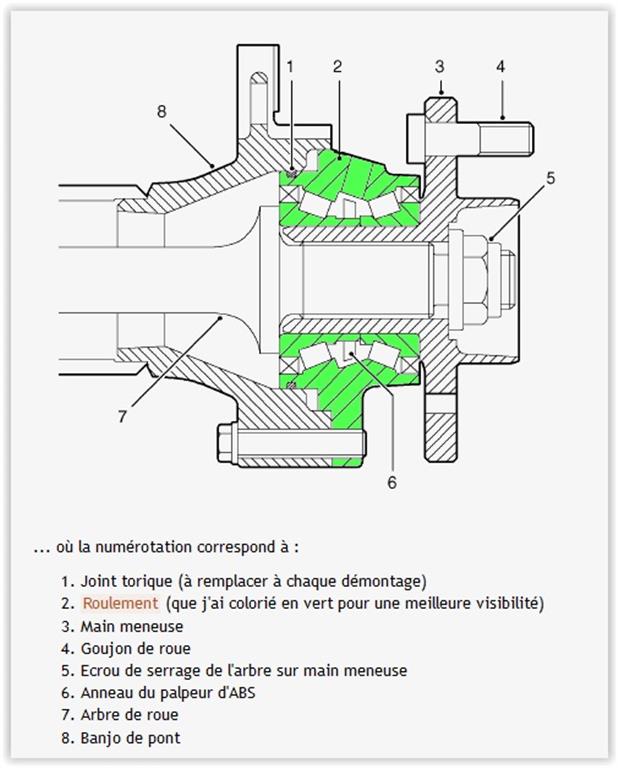 1 2 3 4 8 5 7 6

... où la numérotation correspond à :

1. Joint torique (à remplacer à chaque démontage)
2. Roulement (que j'ai colorié en vert pour une meilleure visibilité)
3. Main meneuse
4. Goujon de roue
5. Ecrou de serrage de l'arbre sur main meneuse
6. Anneau du palpeur d'ABS
7. Arbre de roue
8. Banjo de pont