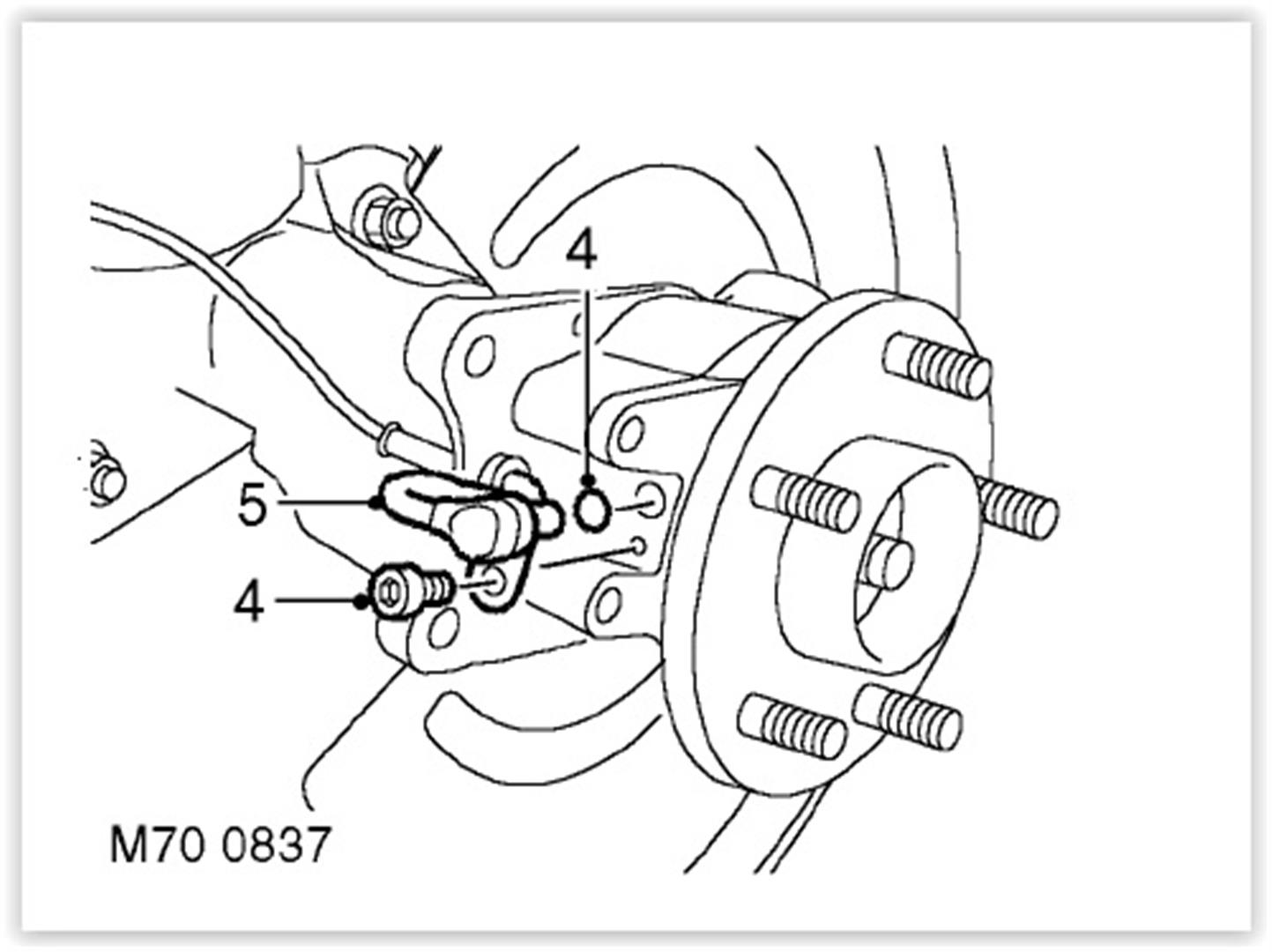 4
5
4
M70 0837