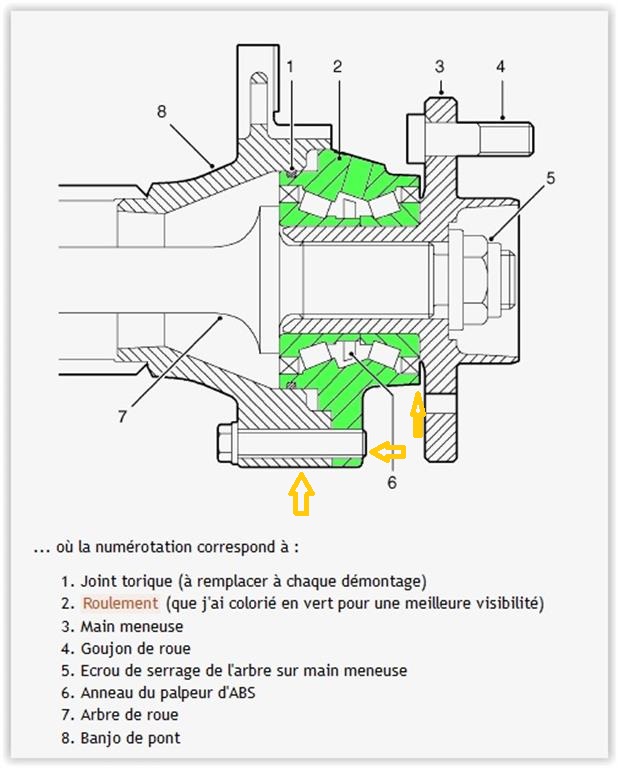 1
2
3
4
8
5
7
6

... où la numérotation correspond à :

1. Joint torique (à remplacer à chaque démontage)
2. Roulement (que j'ai colorié en vert pour une meilleure visibilité)
3. Main meneuse
4. Goujon de roue
5. Ecrou de serrage de l'arbre sur main meneuse
6. Anneau du palpeur d'ABS
7. Arbre de roue
8. Banjo de pont